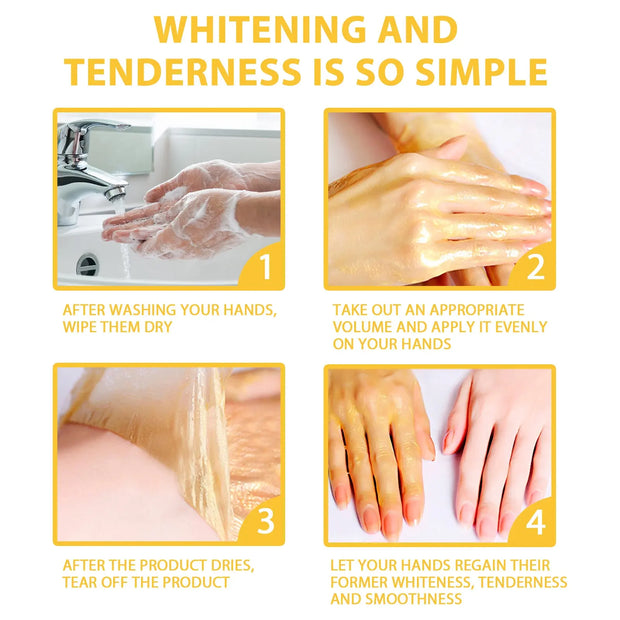 WHITENING AND TENDERNESS IS SO SIMPLE

1

AFTER WASHING YOUR HANDS, WIPE THEM DRY

2

TAKE OUT AN APPROPRIATE VOLUME AND APPLY IT EVENLY ON YOUR HANDS

3

AFTER THE PRODUCT DRIES, TEAR OFF THE PRODUCT

4

LET YOUR HANDS REGAIN THEIR FORMER WHITENESS, TENDERNESS AND SMOOTHNESS