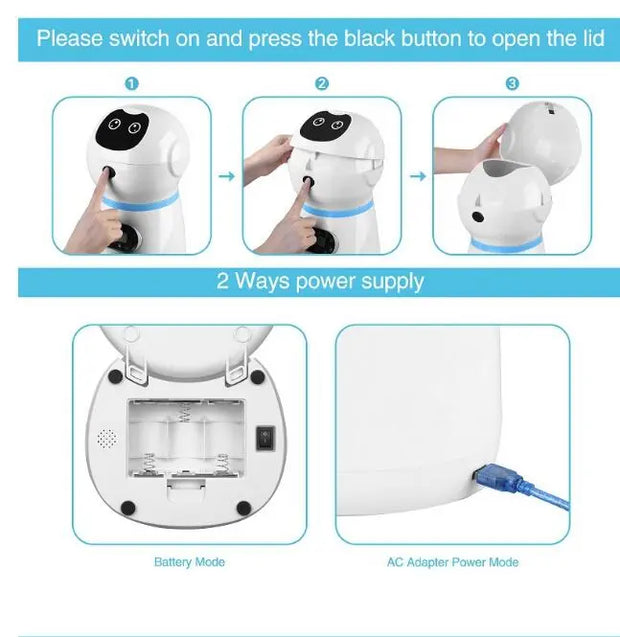 Please switch on and press the black button to open the lid

1

2

3

2 Ways power supply

Battery Mode

AC Adapter Power Mode