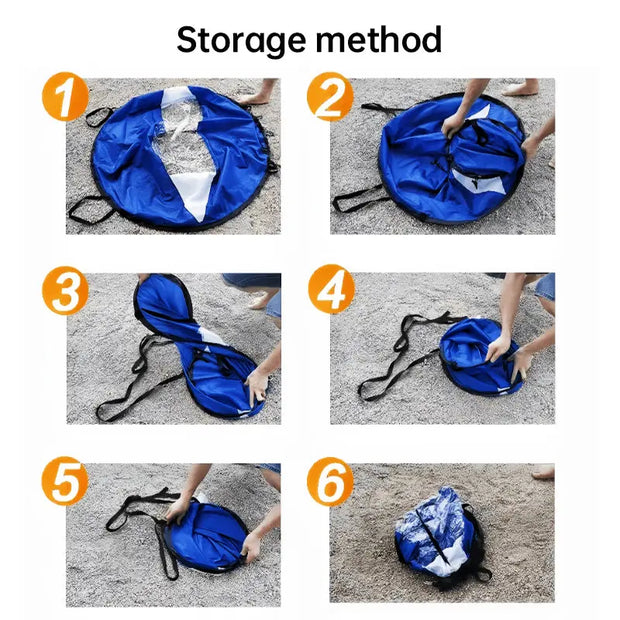 Storage method

1

2

3

4

5

6