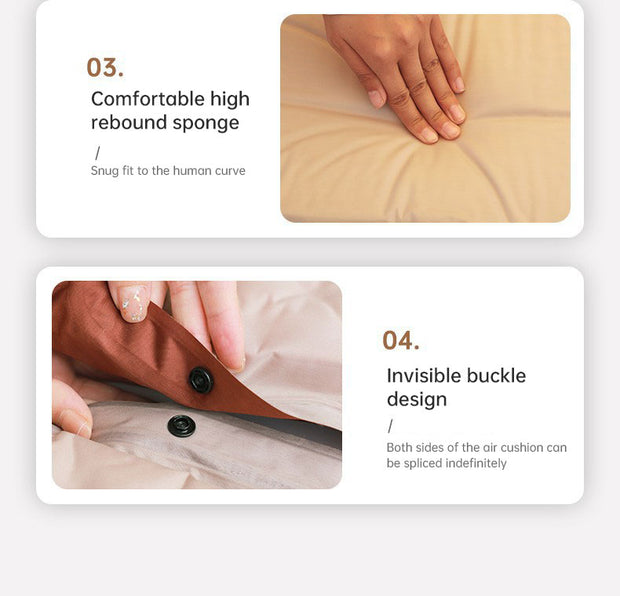 03.

Comfortable high rebound sponge

/

Snug fit to the human curve

04.

Invisible buckle design

/

Both sides of the air cushion can be spliced indefinitely