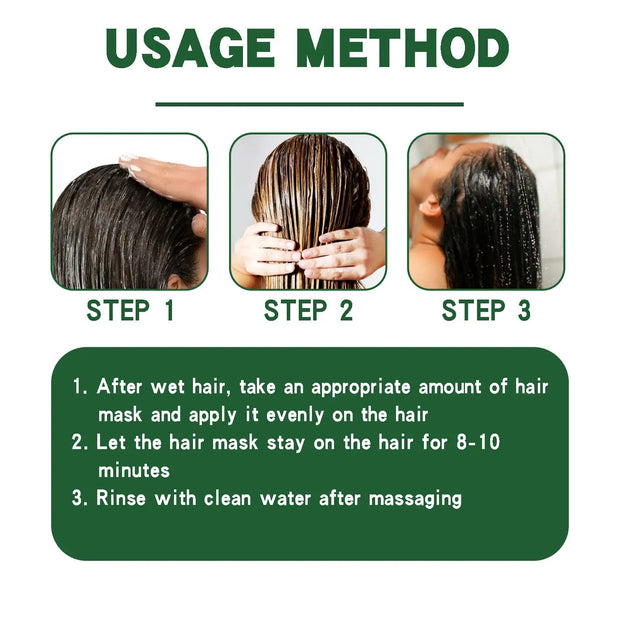 USAGE METHOD

STEP 1

STEP 2

STEP 3

1. After wet hair, take an appropriate amount of hair mask and apply it evenly on the hair
2. Let the hair mask stay on the hair for 8-10 minutes
3. Rinse with clean water after massaging