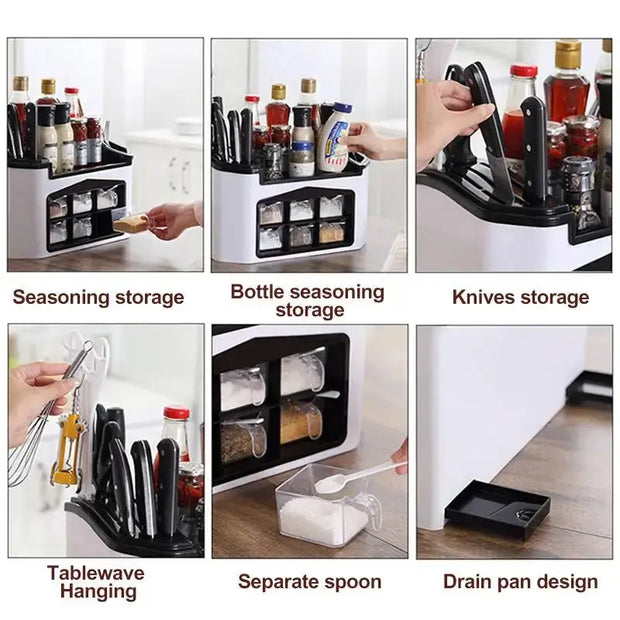 Seasoning storage

Bottle seasoning storage

Knives storage

Tablewave Hanging

Separate spoon

Drain pan design