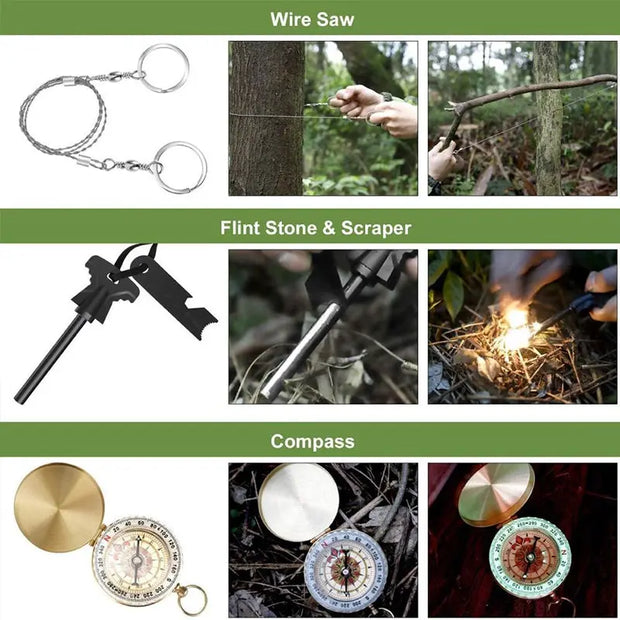 Wire Saw

Flint Stone & Scraper

Compass