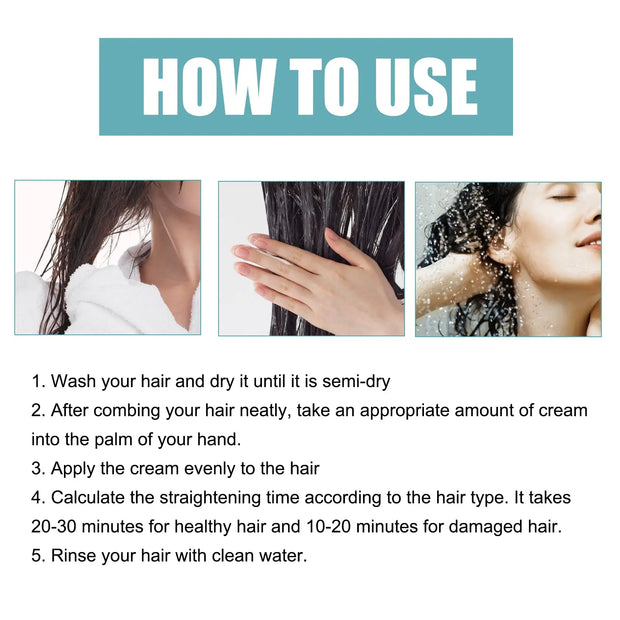 HOW TO USE

1. Wash your hair and dry it until it is semi-dry
2. After combing your hair neatly, take an appropriate amount of cream into the palm of your hand.
3. Apply the cream evenly to the hair
4. Calculate the straightening time according to the hair type. It takes 20-30 minutes for healthy hair and 10-20 minutes for damaged hair.
5. Rinse your hair with clean water.