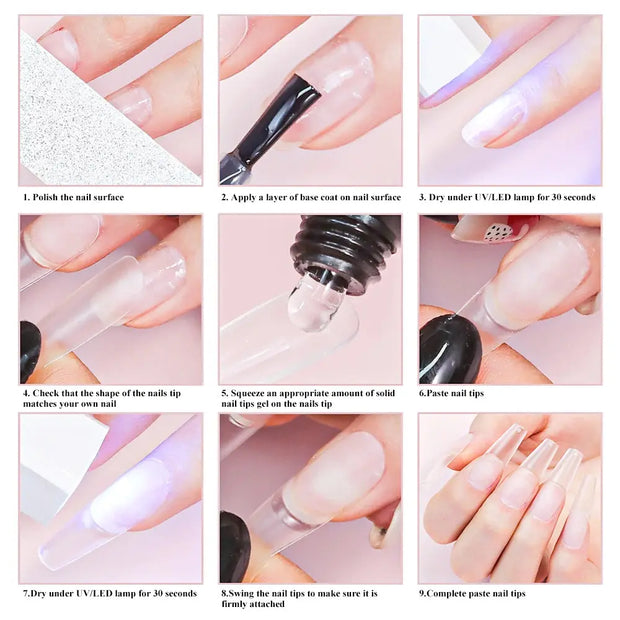 1. Polish the nail surface

2. Apply a layer of base coat on nail surface

3. Dry under UV/LED lamp for 30 seconds

4. Check that the shape of the nails tip matches your own nail

5. Squeeze an appropriate amount of solid nail tips gel on the nails tip

6.Paste nail tips

7.Dry under UV/LED lamp for 30 seconds

8.Swing the nail tips to make sure it is firmly attached

9.Complete paste nail tips